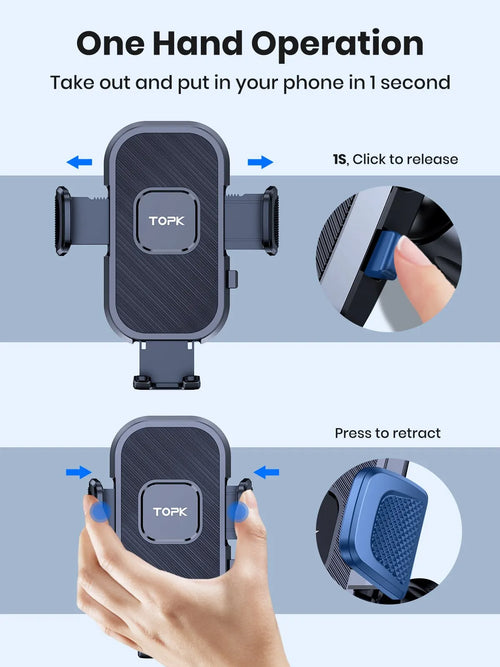 One Hand Operation

Take out and put in your phone in 1 second

1S, Click to release

TOPK

Press to retract

TOPK